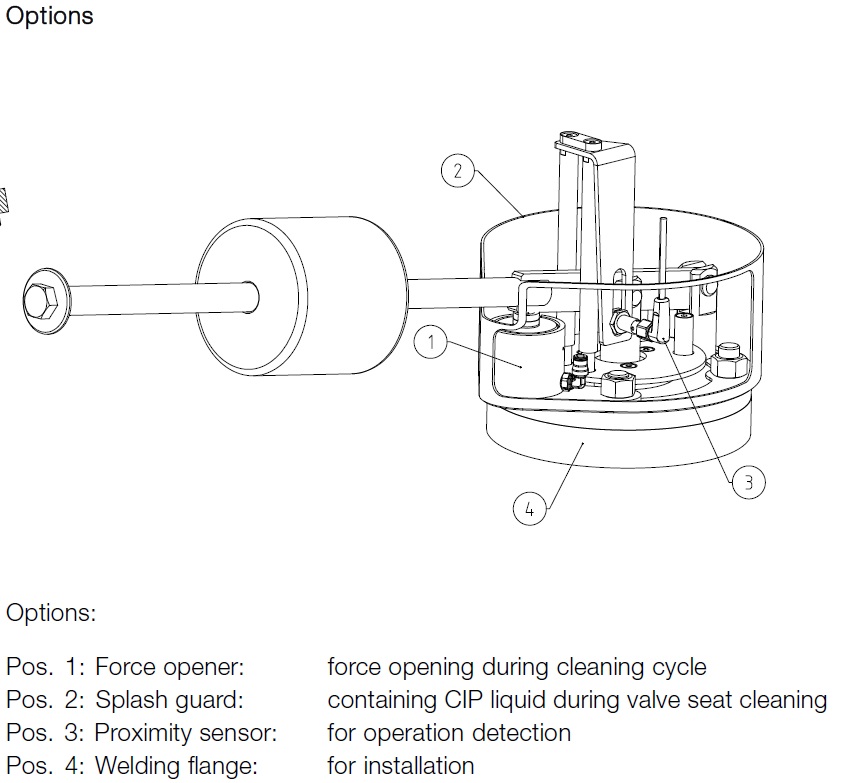 Options

2

1

3

4

Options:

Pos. 1: Force opener: force opening during cleaning cycle
Pos. 2: Splash guard: containing CIP liquid during valve seat cleaning
Pos. 3: Proximity sensor: for operation detection
Pos. 4: Welding flange: for installation